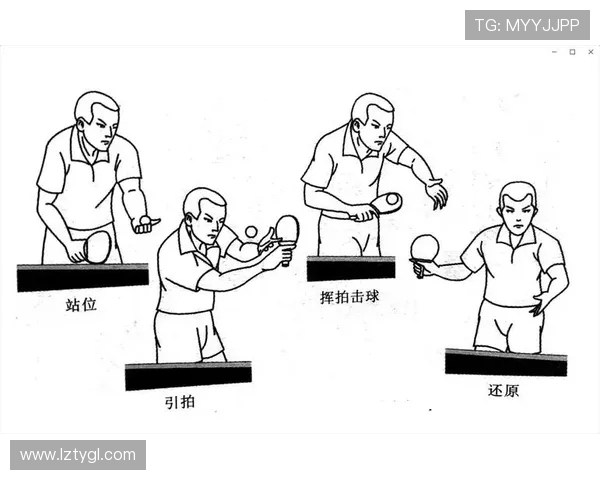 TG: MYYJJPP

站位

引拍

挥拍击球

还原

www.lztygl.com